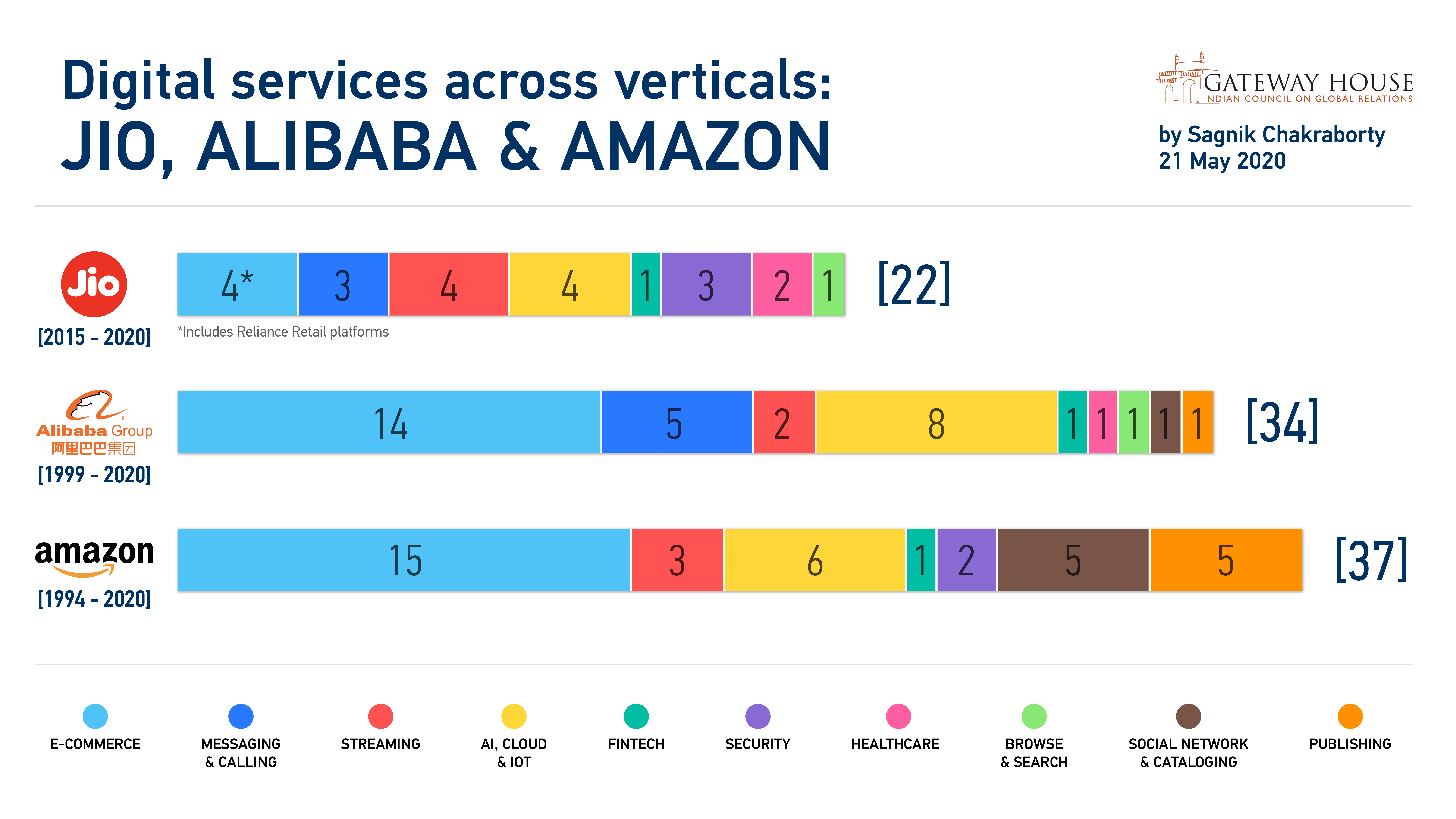 Digital services across verticals:
JIO, ALIBABA & AMAZON

GATEWAY HOUSE
INDIAN COUNCIL ON GLOBAL RELATIONS

by Sagnik Chakraborty
21 May 2020

Jio
[2015 - 2020]

4* 3 4 4 1 3 2 1 [22]

*Includes Reliance Retail platforms

Alibaba Group
阿里巴巴集团
[1999 - 2020]

14 5 2 8 1 1 1 1 1 [34]

amazon
[1994 - 2020]

15 3 6 1 2 5 5 [37]

E-COMMERCE

MESSAGING & CALLING

STREAMING

AI, CLOUD & IOT

FINTECH

SECURITY

HEALTHCARE

BROWSE & SEARCH

SOCIAL NETWORK & CATALOGING

PUBLISHING